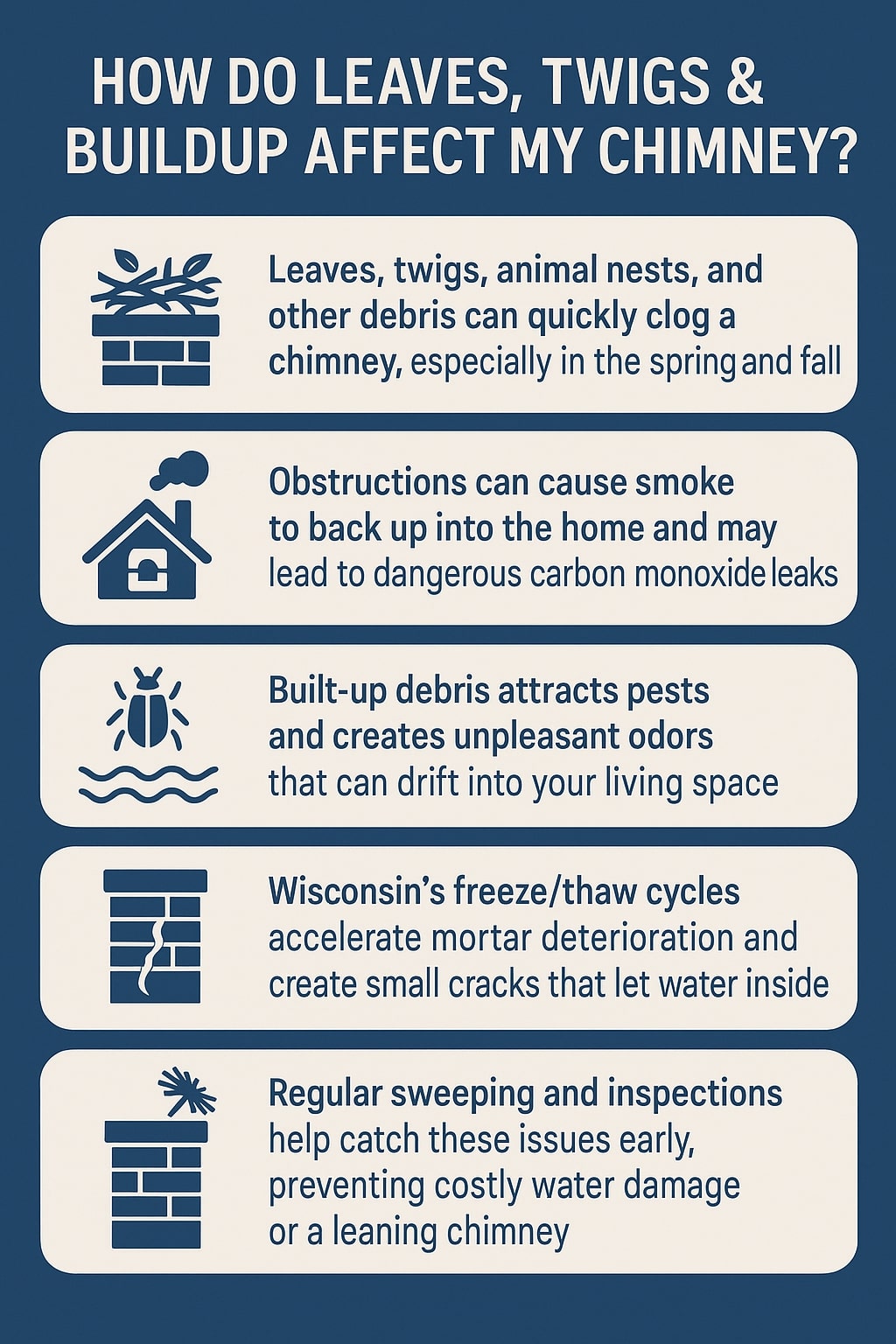 HOW DO LEAVES, TWIGS & BUILDUP AFFECT MY CHIMNEY?

Leaves, twigs, animal nests, and other debris can quickly clog a chimney, especially in the spring and fall

Obstructions can cause smoke to back up into the home and may lead to dangerous carbon monoxide leaks

Built-up debris attracts pests and creates unpleasant odors that can drift into your living space

Wisconsin's freeze/thaw cycles accelerate mortar deterioration and create small cracks that let water inside

Regular sweeping and inspections help catch these issues early, preventing costly water damage or a leaning chimney